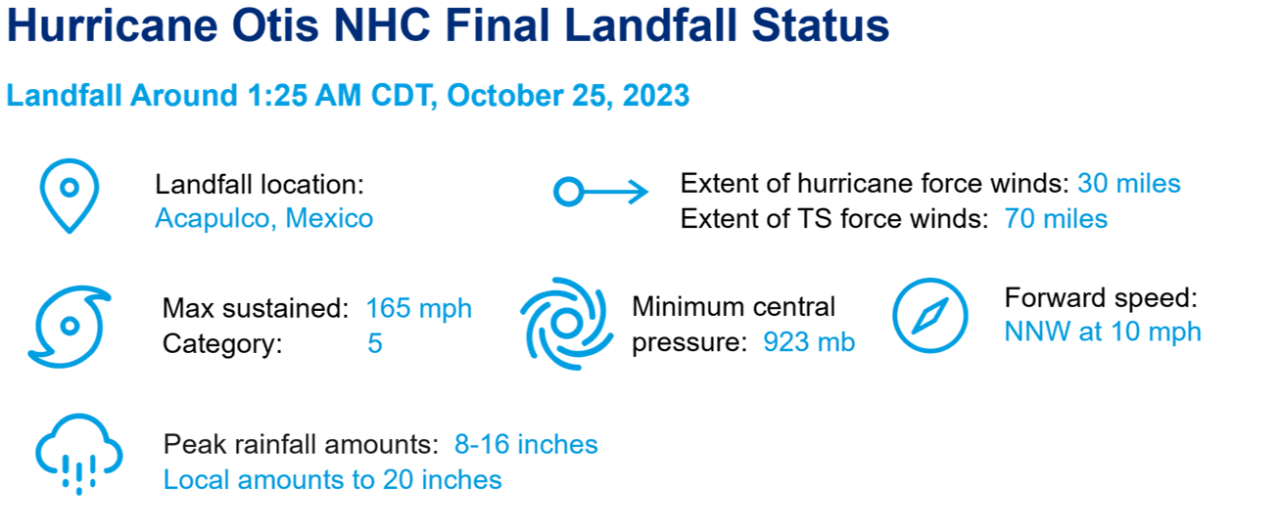 Hurricane Otis NHC Final Landfall Status

Landfall Around 1:25 AM CDT, October 25, 2023

Landfall location:
Acapulco, Mexico

Extent of hurricane force winds: 30 miles
Extent of TS force winds: 70 miles

Max sustained: 165 mph
Category: 5

Minimum central pressure: 923 mb

Forward speed:
NNW at 10 mph

Peak rainfall amounts: 8-16 inches
Local amounts to 20 inches